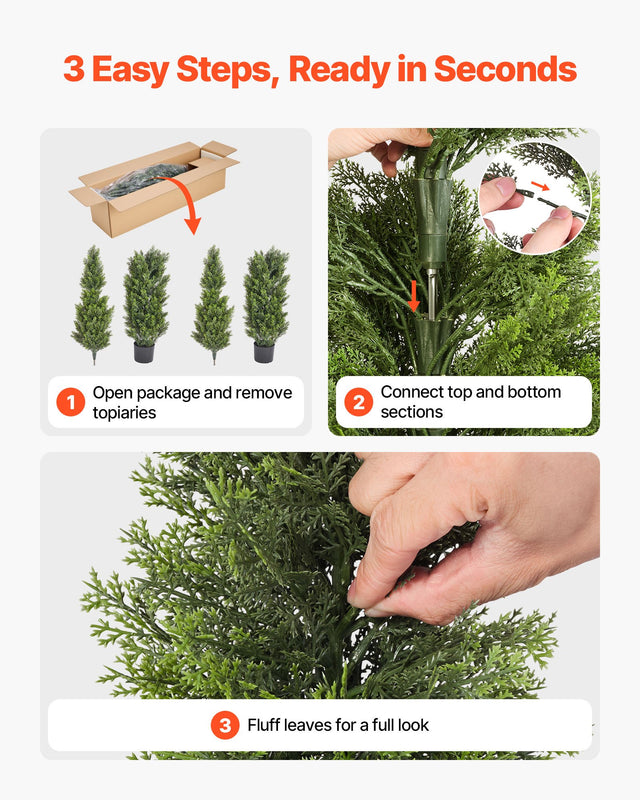 3 Easy Steps, Ready in Seconds

1 Open package and remove topiaries

2 Connect top and bottom sections

3 Fluff leaves for a full look