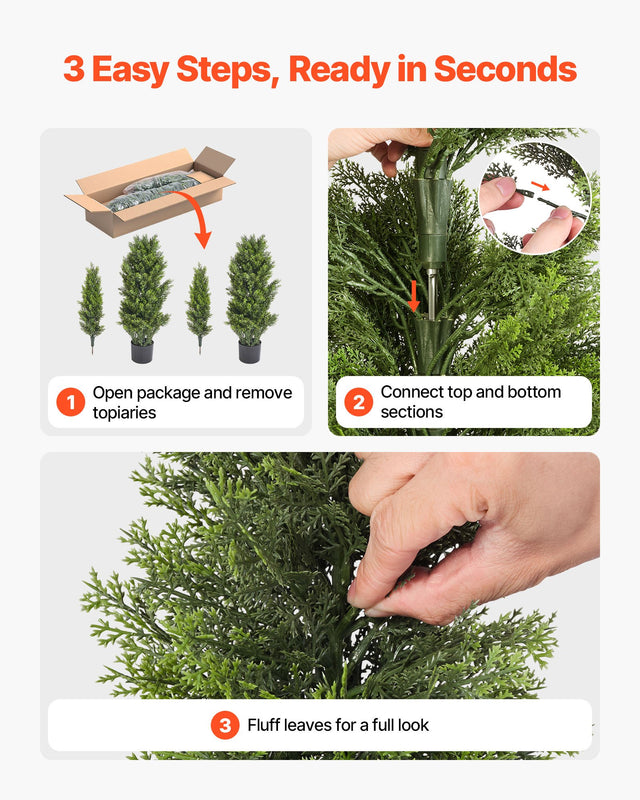 3 Easy Steps, Ready in Seconds

1 Open package and remove topiaries

2 Connect top and bottom sections

3 Fluff leaves for a full look