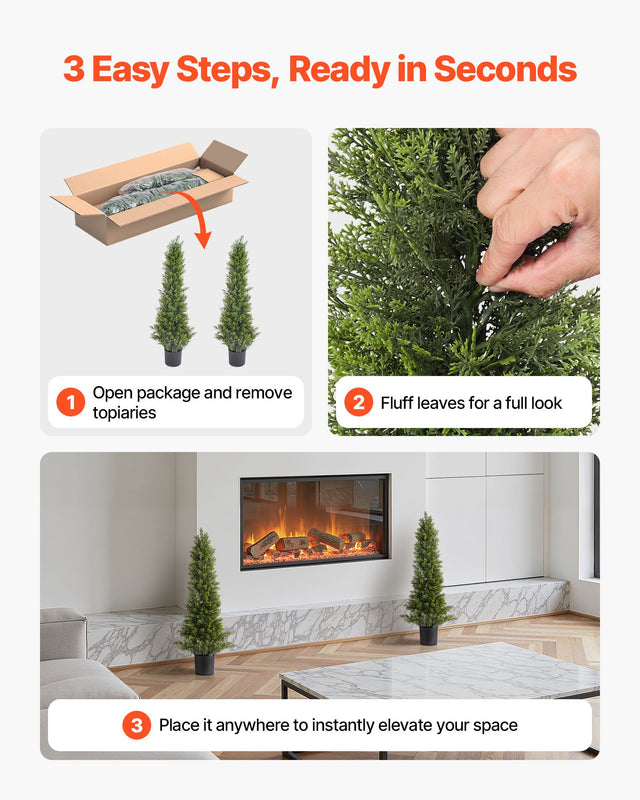 3 Easy Steps, Ready in Seconds

1 Open package and remove topiaries

2 Fluff leaves for a full look

3 Place it anywhere to instantly elevate your space