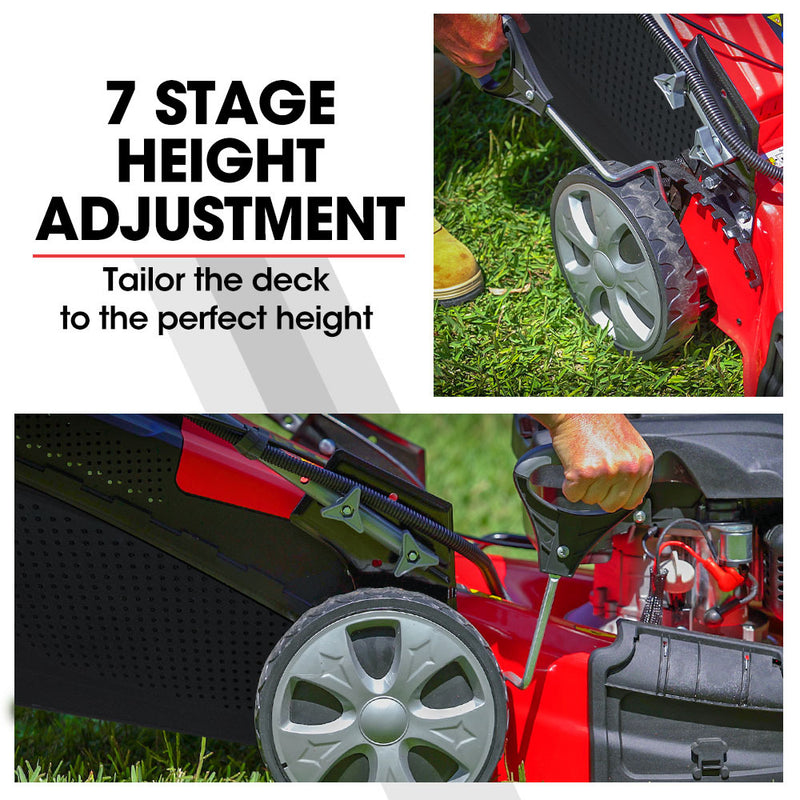 7 STAGE HEIGHT ADJUSTMENT

Tailor the deck to the perfect height