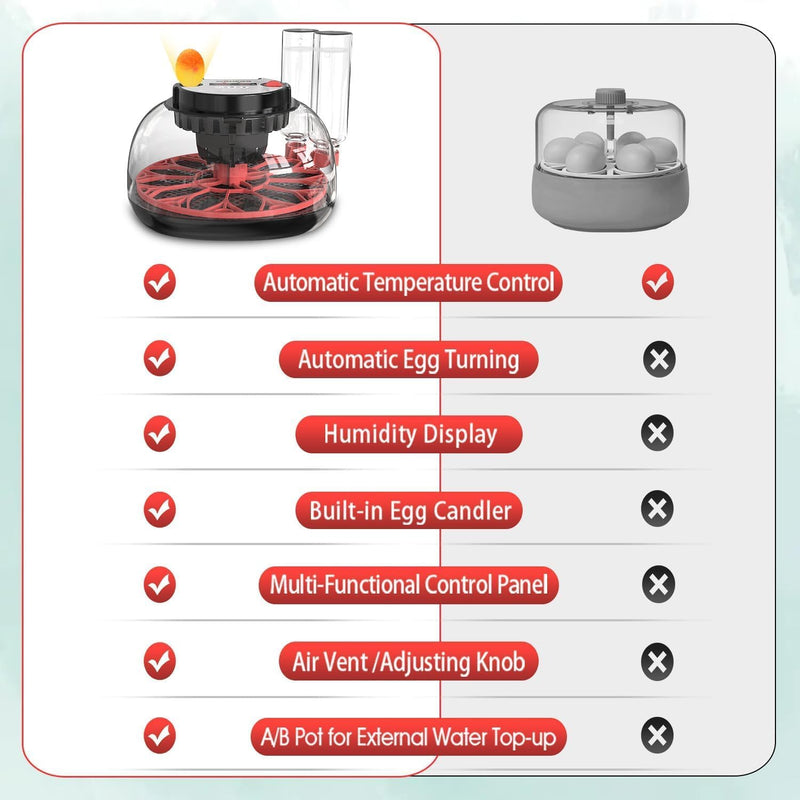 Automatic Temperature Control

Automatic Egg Turning

Humidity Display

Built-in Egg Candler

Multi-Functional Control Panel

Air Vent /Adjusting Knob

A/B Pot for External Water Top-up