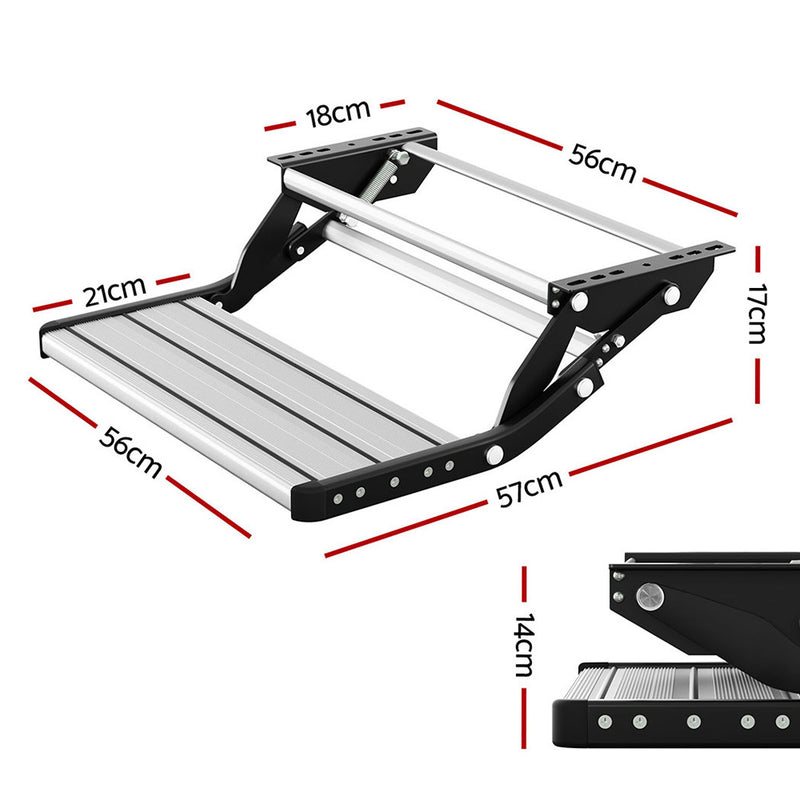 18cm
56cm
21cm
17cm
56cm
57cm
14cm