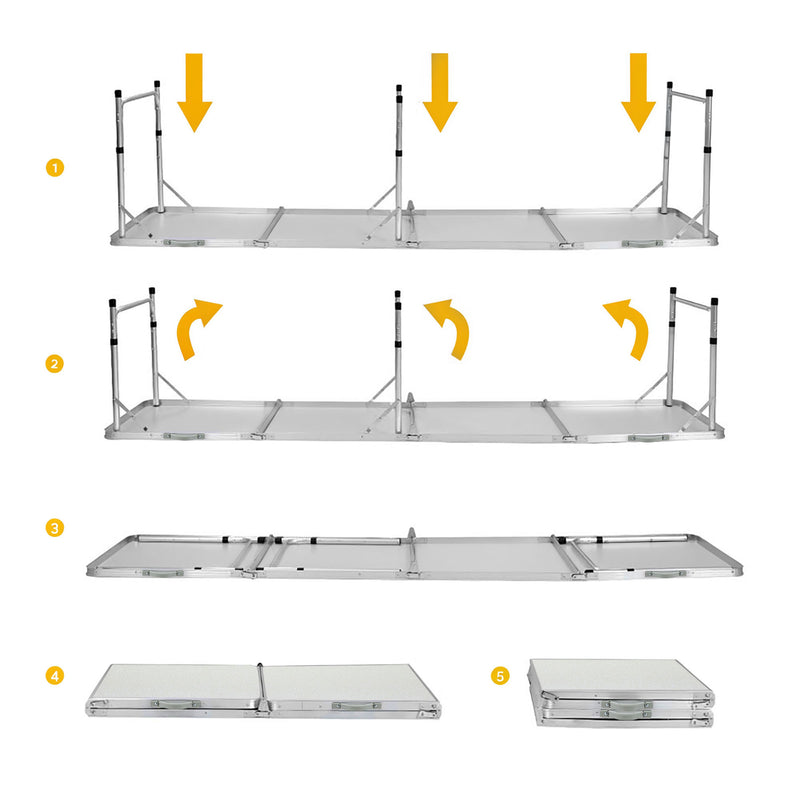 1

2

3

4

5