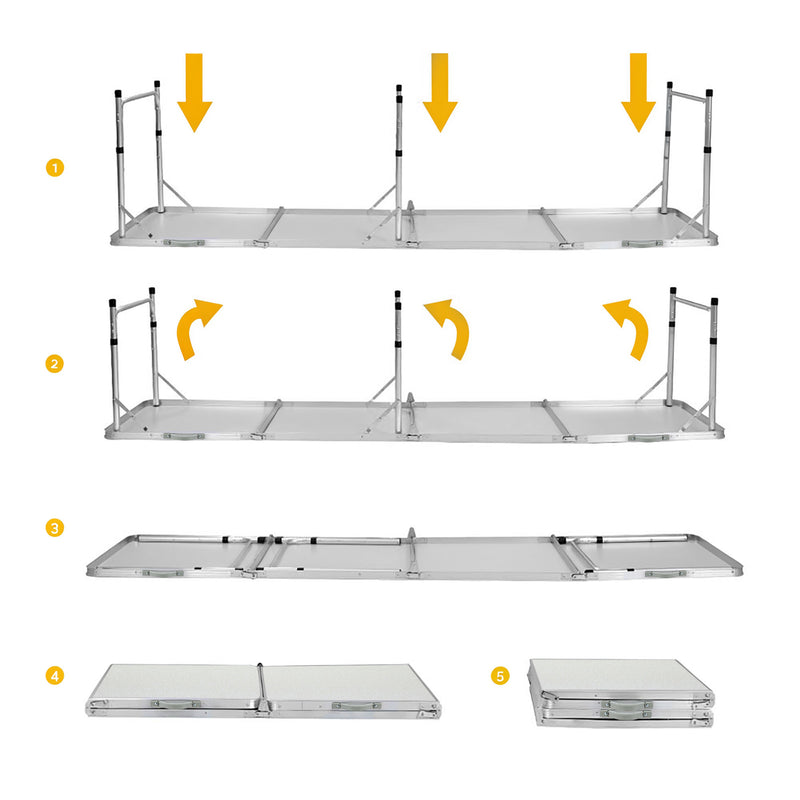 1

2

3

4

5