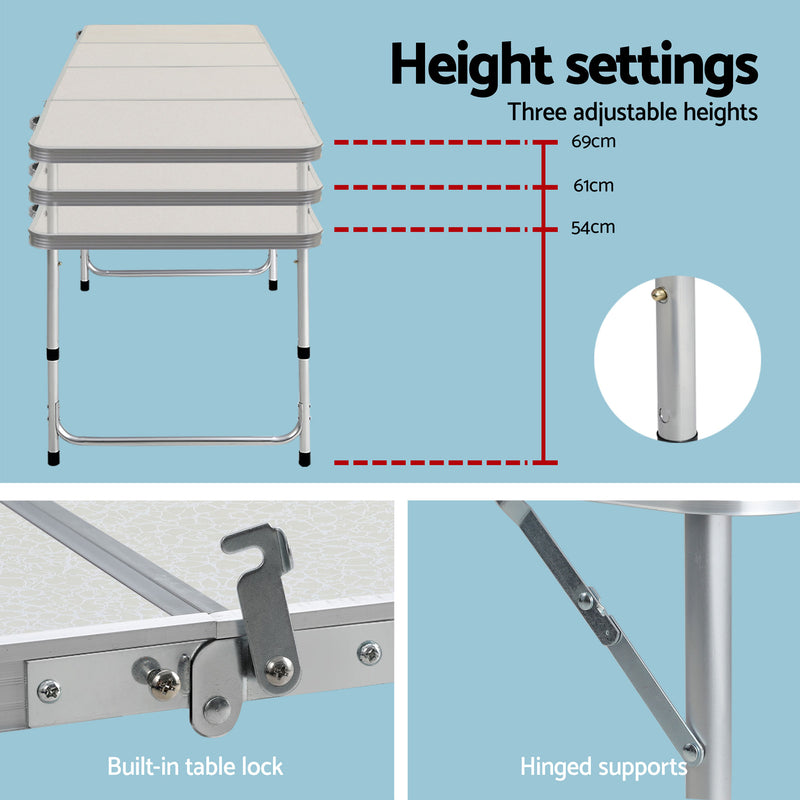 Height settings
Three adjustable heights

69cm
61cm
54cm

Built-in table lock

Hinged supports