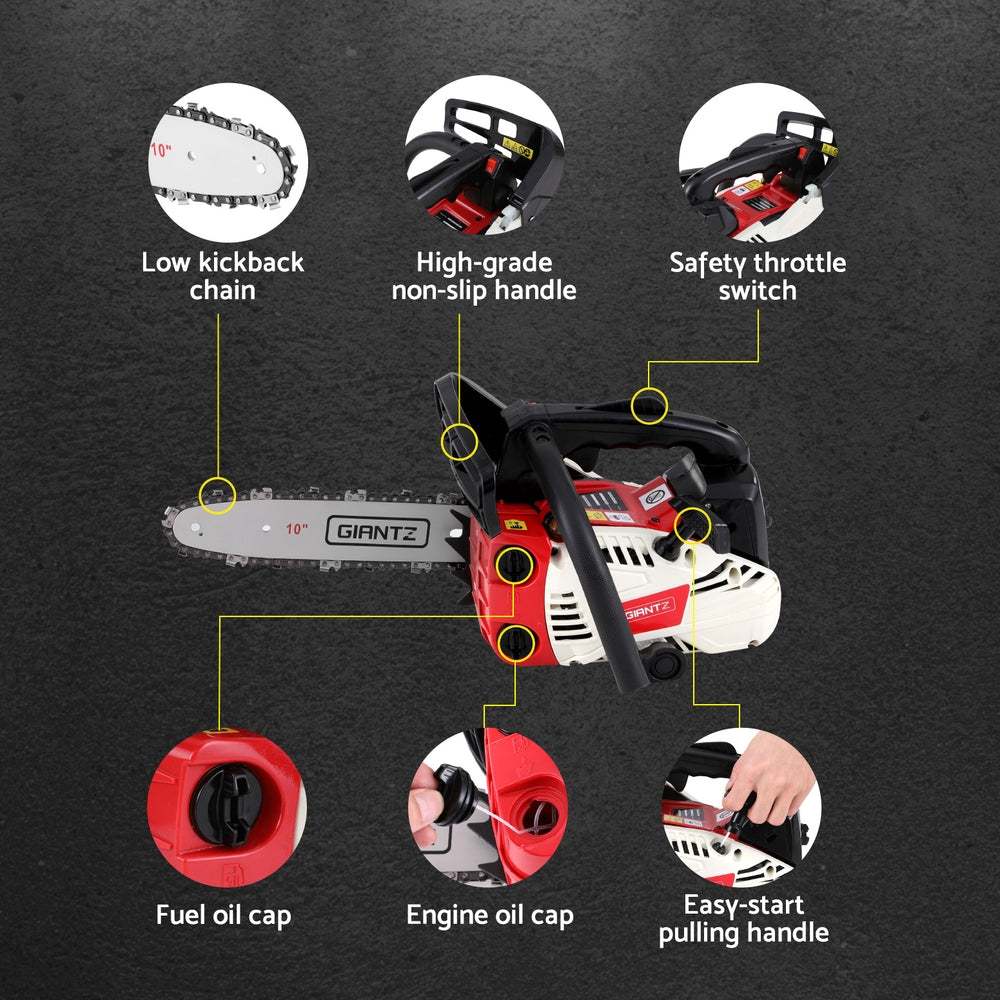 10"

Low kickback chain

High-grade non-slip handle

Safety throttle switch

10"

GIANTZ

GIANTZ

Fuel oil cap

Engine oil cap

Easy-start pulling handle